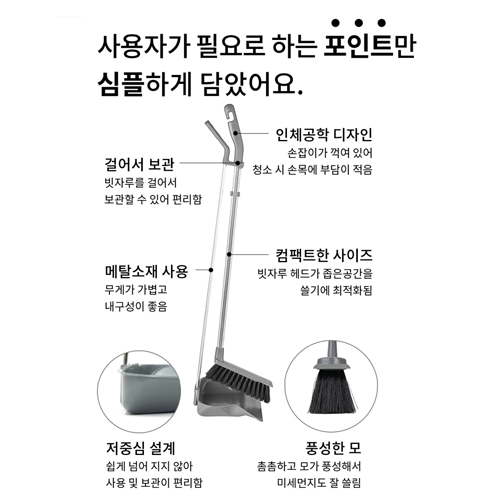 사용자가 필요로 하는 포인트만
심플하게 담았어요.

인체공학 디자인
손잡이가 꺽여 있어
청소 시 손목에 부담이 적음

걸어서 보관
빗자루를 걸어서
보관할 수 있어 편리함

컴팩트한 사이즈
빗자루 헤드가 좁은공간을
쓸기에 최적화됨

메탈소재 사용
무게가 가볍고
내구성이 좋음

저중심 설계
쉽게 넘어 지지 않아
사용 및 보관이 편리함

풍성한 모
촘촘하고 모가 풍성해서
미세먼지도 잘 쓸림