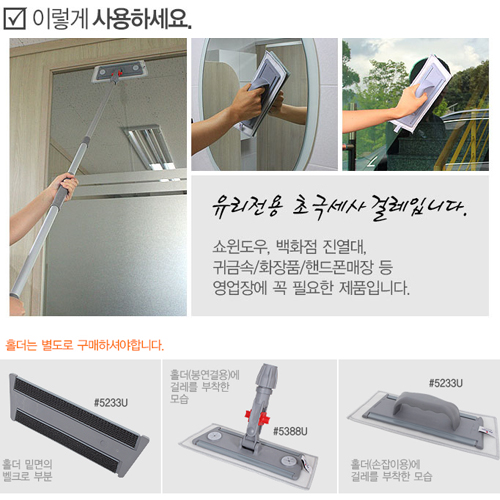 ☑ 이렇게 사용하세요.

유리전용 초극세사 걸레입니다.

쇼윈도우, 백화점 진열대, 귀금속/화장품/핸드폰매장 등 영업장에 꼭 필요한 제품입니다.

홀더는 별도로 구매하셔야합니다.

#5233U

홀더 밑면의 벨크로 부분

홀더(봉연결용)에 걸레를 부착한 모습

#5388U

#5233U

홀더(손잡이용)에 걸레를 부착한 모습