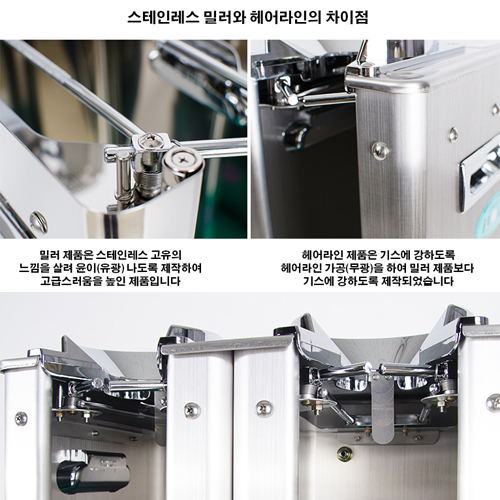 스테인레스 밀러와 헤어라인의 차이점

밀러 제품은 스테인레스 고유의 느낌을 살려 윤이(유광) 나도록 제작하여 고급스러움을 높인 제품입니다

헤어라인 제품은 기스에 강하도록 헤어라인 가공(무광)을 하여 밀러 제품보다 기스에 강하도록 제작되었습니다