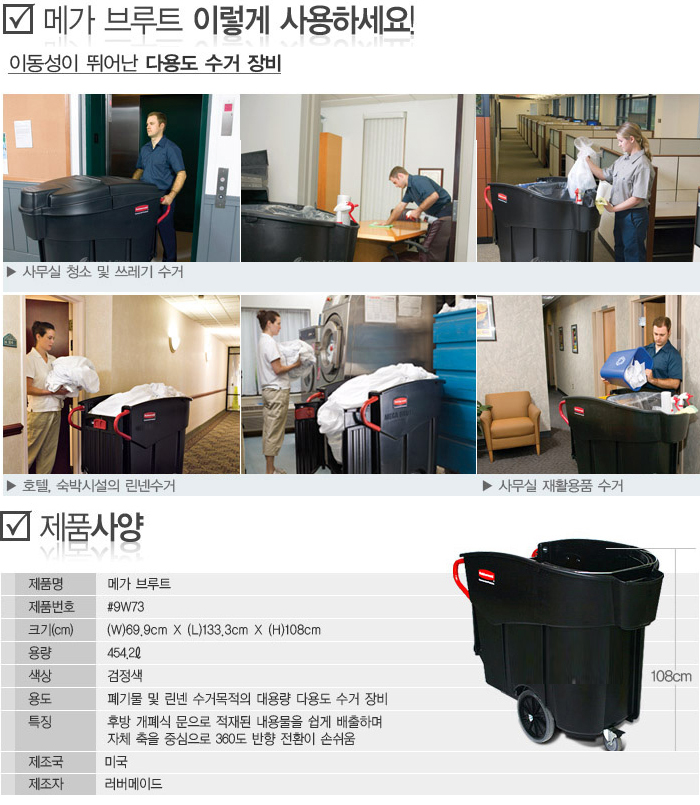 ☑ 메가 브루트 이렇게 사용하세요!

이동성이 뛰어난 다용도 수거 장비

▶ 사무실 청소 및 쓰레기 수거

▶ 호텔, 숙박시설의 린넨수거

▶ 사무실 재활용품 수거

☑ 제품사양

| 제품명 | 메가 브루트 |
|---|---|
| 제품번호 | #9W73 |
| 크기(cm) | (W)69.9cm X (L)133.3cm X (H)108cm |
| 용량 | 454.2ℓ |
| 색상 | 검정색 |
| 용도 | 폐기물 및 린넨 수거목적의 대용량 다용도 수거 장비 |
| 특징 | 후방 개폐식 문으로 적재된 내용물을 쉽게 배출하며 자체 축을 중심으로 360도 반향 전환이 손쉬움 |
| 제조국 | 미국 |
| 제조자 | 러버메이드 |

108cm